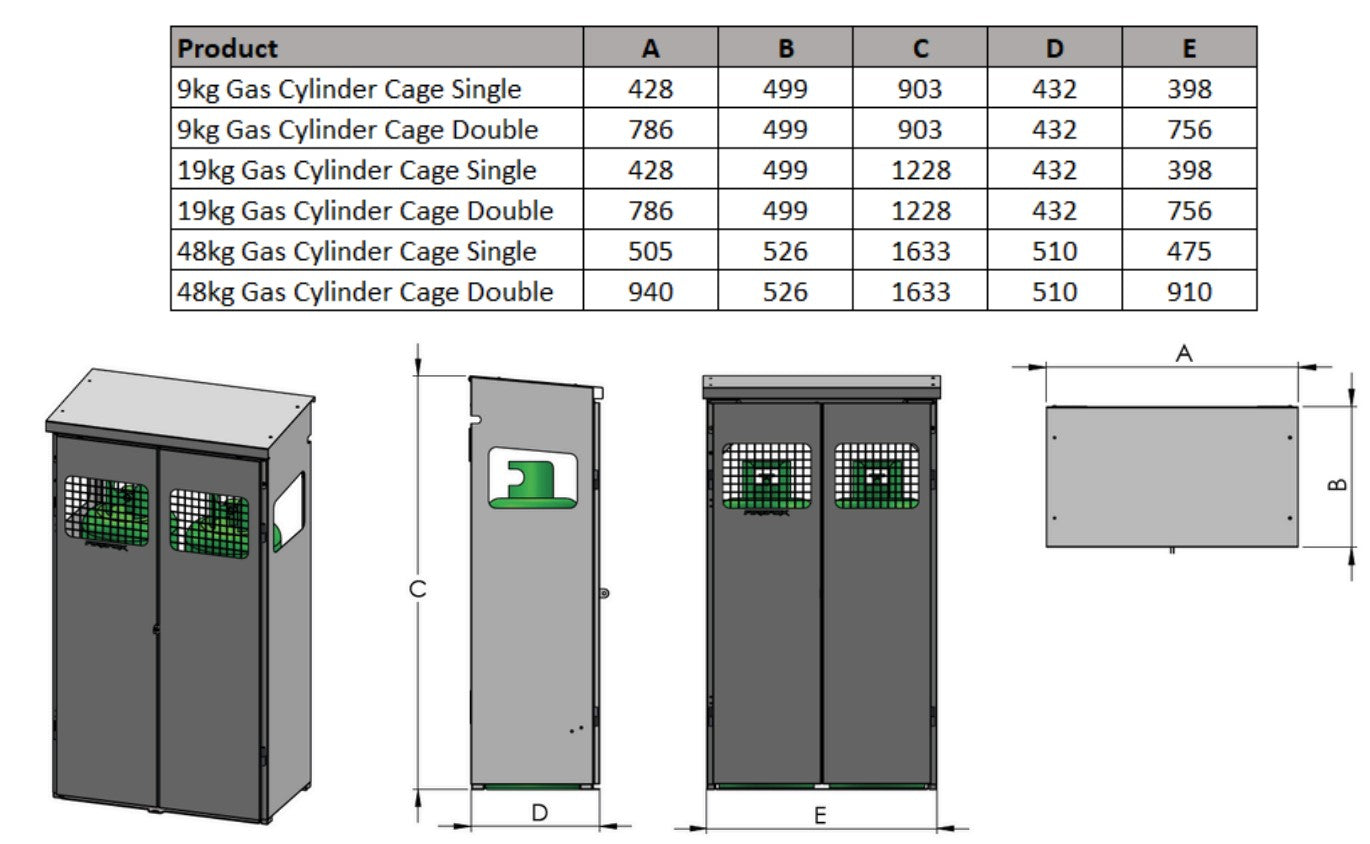 | Product | A | B | C | D | E |
|---|---|---|---|---|---|
| 9kg Gas Cylinder Cage Single | 428 | 499 | 903 | 432 | 398 |
| 9kg Gas Cylinder Cage Double | 786 | 499 | 903 | 432 | 756 |
| 19kg Gas Cylinder Cage Single | 428 | 499 | 1228 | 432 | 398 |
| 19kg Gas Cylinder Cage Double | 786 | 499 | 1228 | 432 | 756 |
| 48kg Gas Cylinder Cage Single | 505 | 526 | 1633 | 510 | 475 |
| 48kg Gas Cylinder Cage Double | 940 | 526 | 1633 | 510 | 910 |

C

D

E

A

B